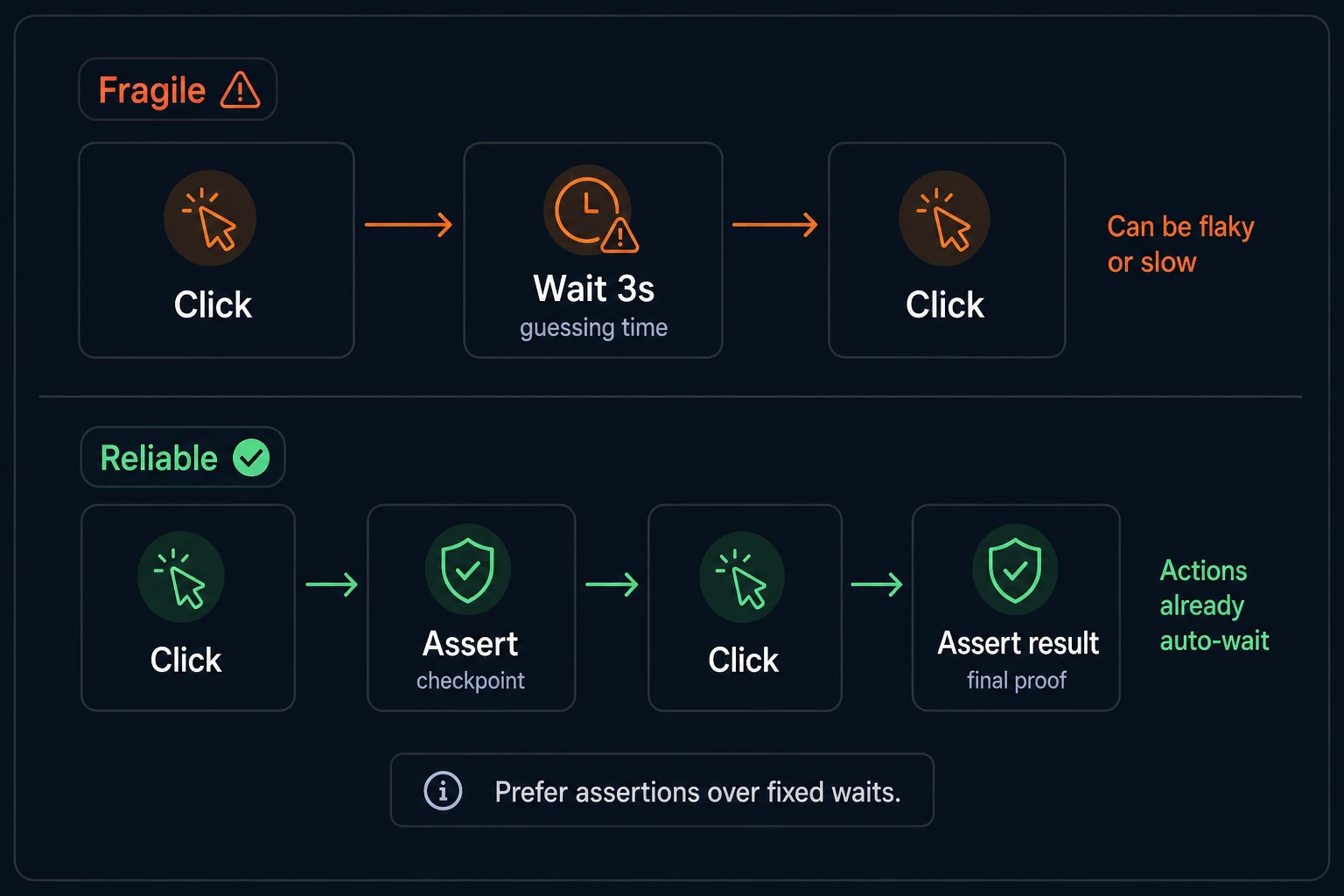 Fragile

Click

Wait 3s
guessing time

Click

Can be flaky or slow

Reliable

Click

Assert
checkpoint

Click

Assert result
final proof

Actions already auto-wait

Prefer assertions over fixed waits.